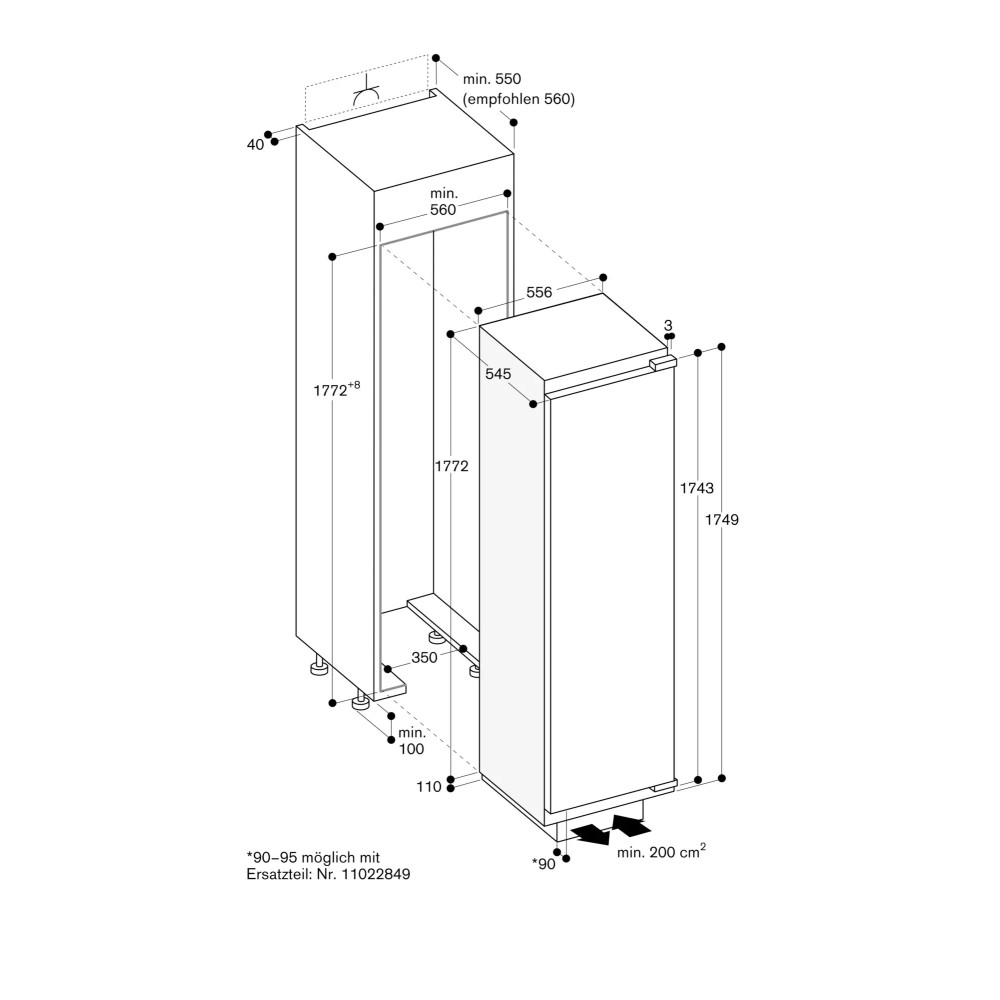 min. 550
(empfohlen 560)

40

min.
560

556

3

545

$1772^{+8}$

1772

1743

1749

350

min.
100

110

*90

min. 200 $cm^2$

*90–95 möglich mit
Ersatzteil: Nr. 11022849