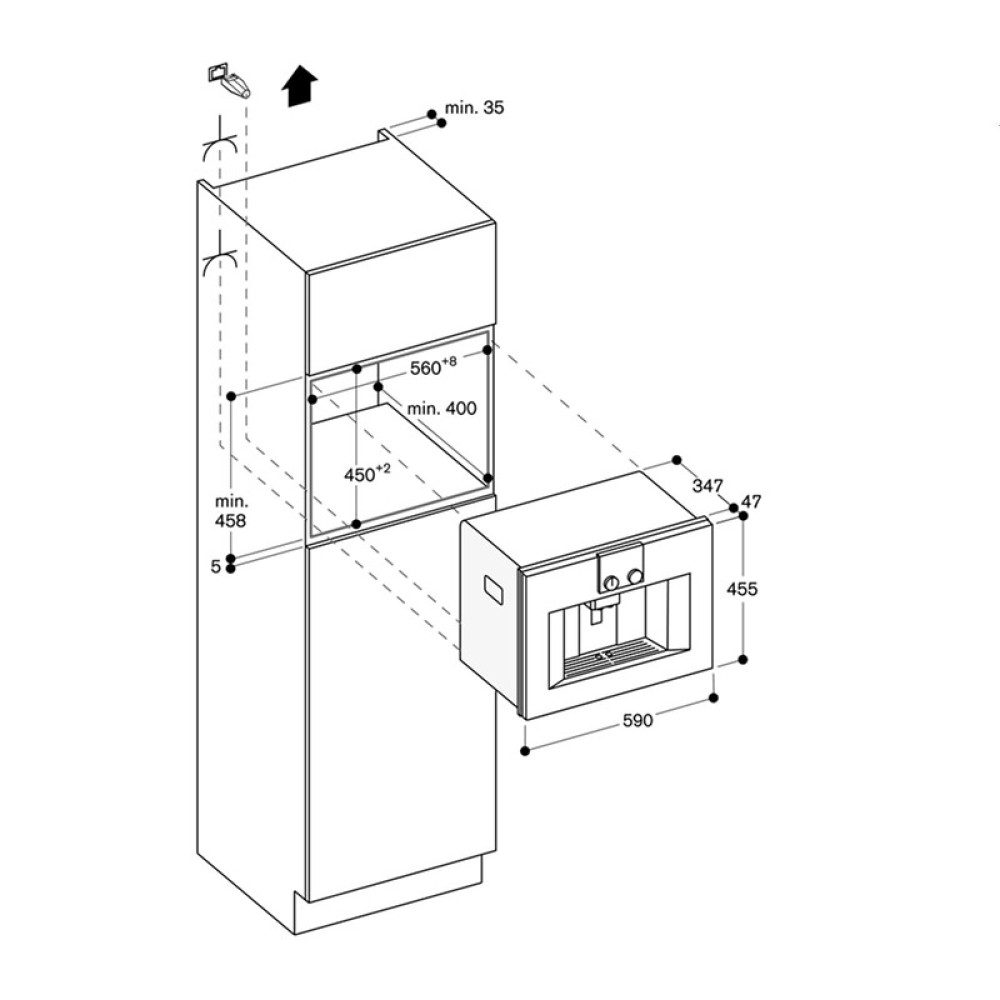 min. 35

$560^{+8}$

min. 400

$450^{+2}$

min.
458

5

347

47

455

590