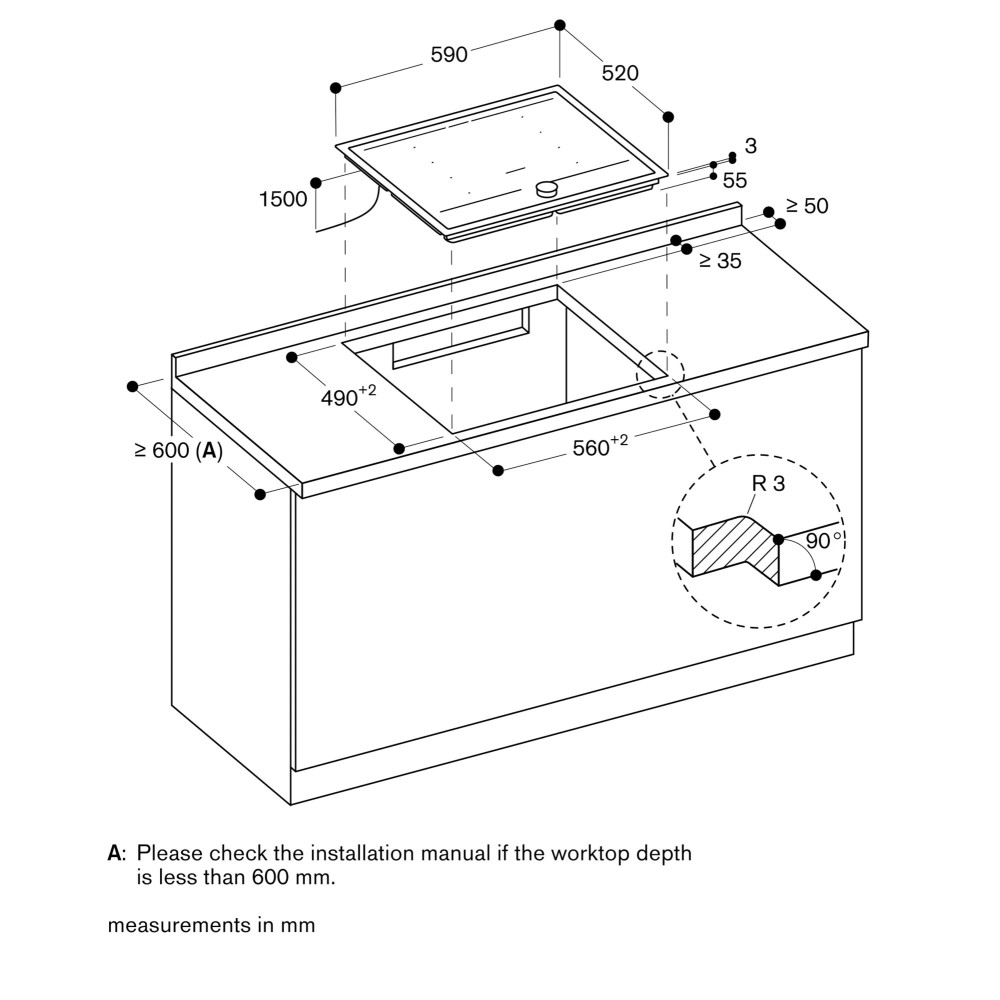 590
520
3
55
1500
≥ 50
≥ 35
$490^{+2}$
≥ 600 (A)
$560^{+2}$
R 3
90°

A: Please check the installation manual if the worktop depth is less than 600 mm.

measurements in mm